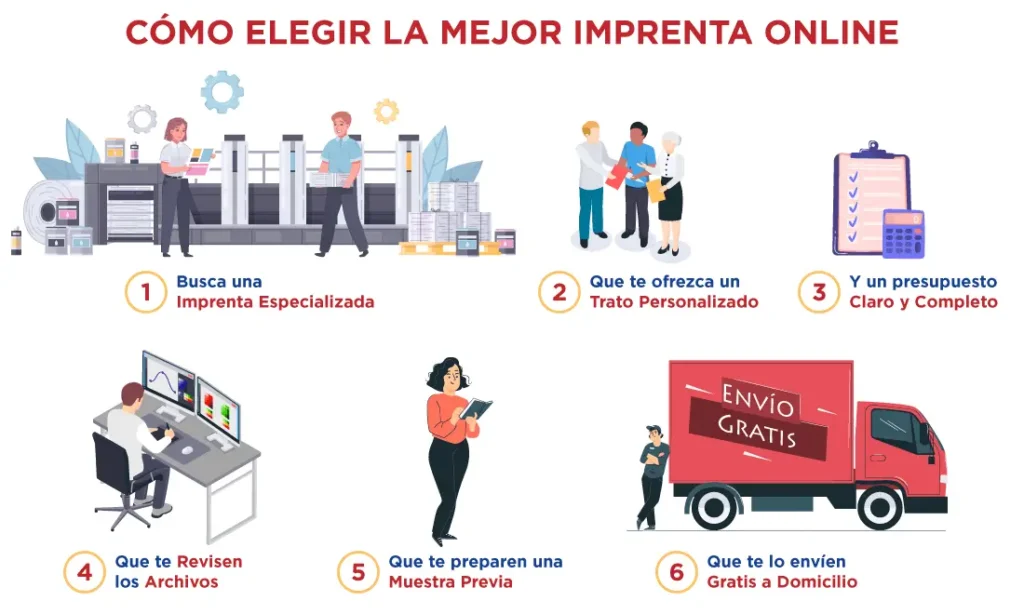 CÓMO ELEGIR LA MEJOR IMPRENTA ONLINE

1 Busca una Imprenta Especializada

2 Que te ofrezca un Trato Personalizado

3 Y un presupuesto Claro y Completo

4 Que te Revisen los Archivos

5 Que te preparen una Muestra Previa

ENVÍO GRATIS

6 Que te lo envíen Gratis a Domicilio