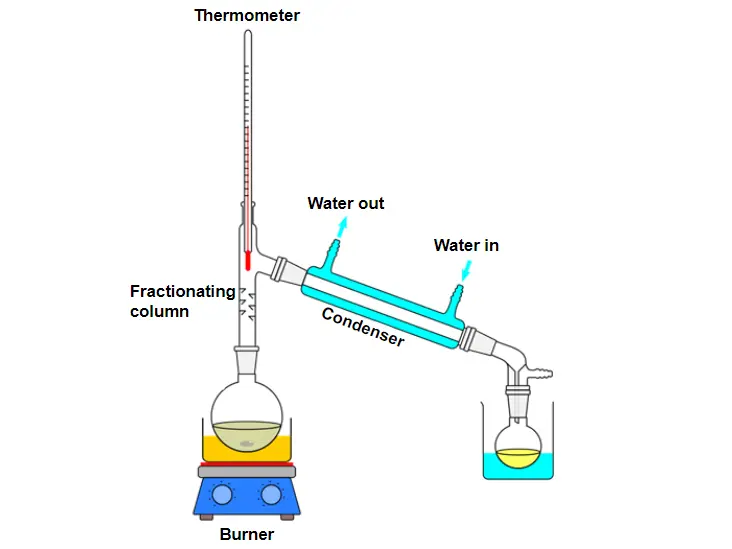 Thermometer

Water out

Water in

Fractionating column

Condenser

Burner