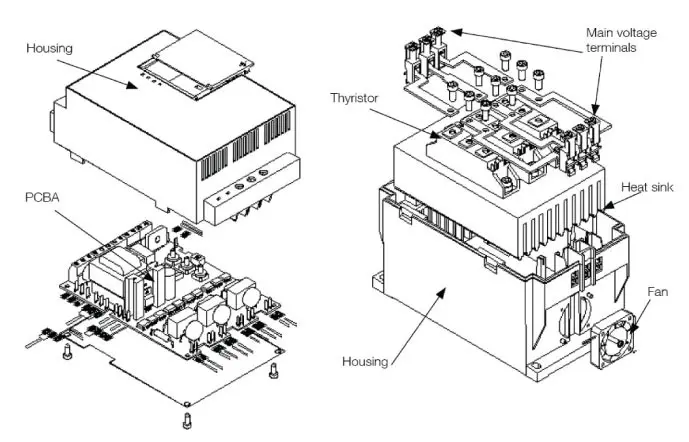 Housing

PCBA

Main voltage terminals

Thyristor

Heat sink

Fan

Housing