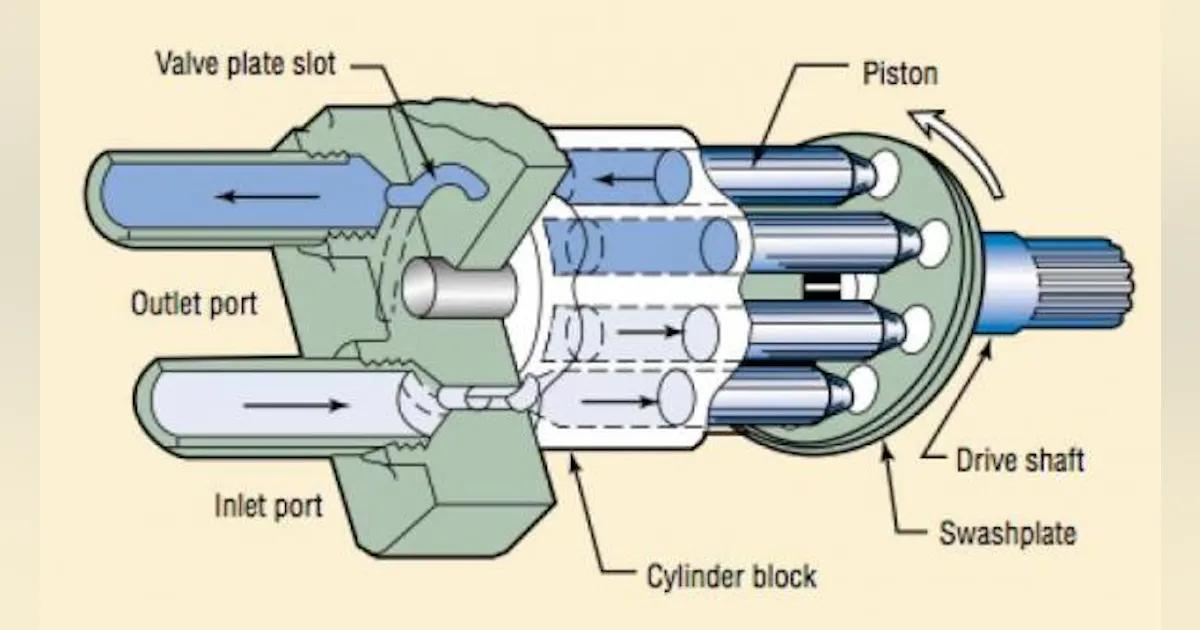 Valve plate slot
Piston
Outlet port
Inlet port
Drive shaft
Swashplate
Cylinder block